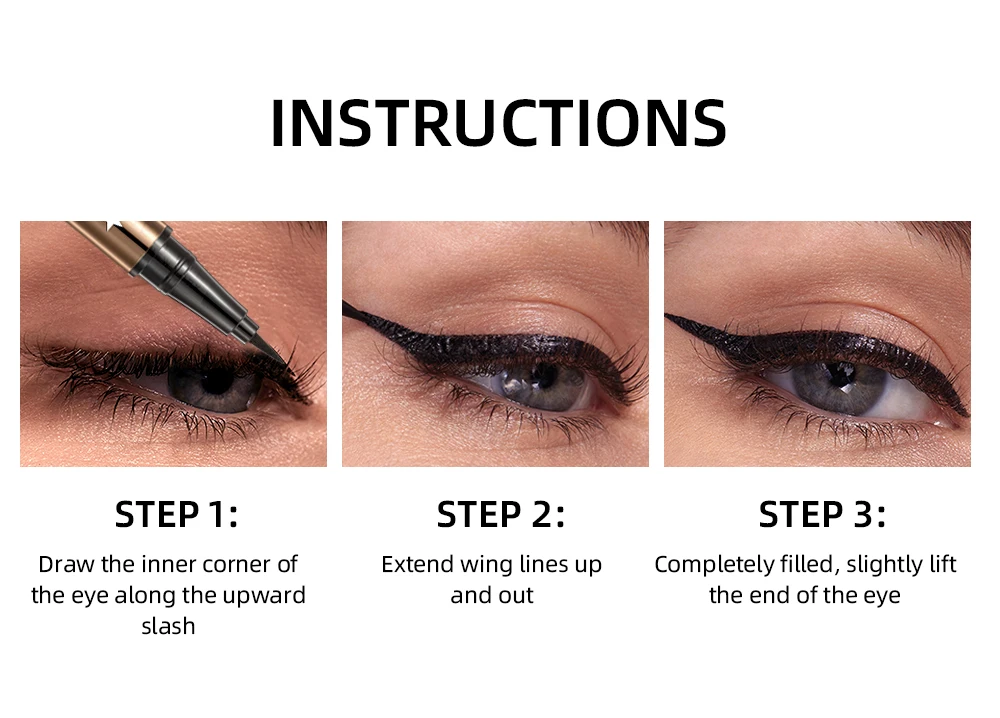 INSTRUCTIONS

STEP 1:
Draw the inner corner of the eye along the upward slash

STEP 2:
Extend wing lines up and out

STEP 3:
Completely filled, slightly lift the end of the eye